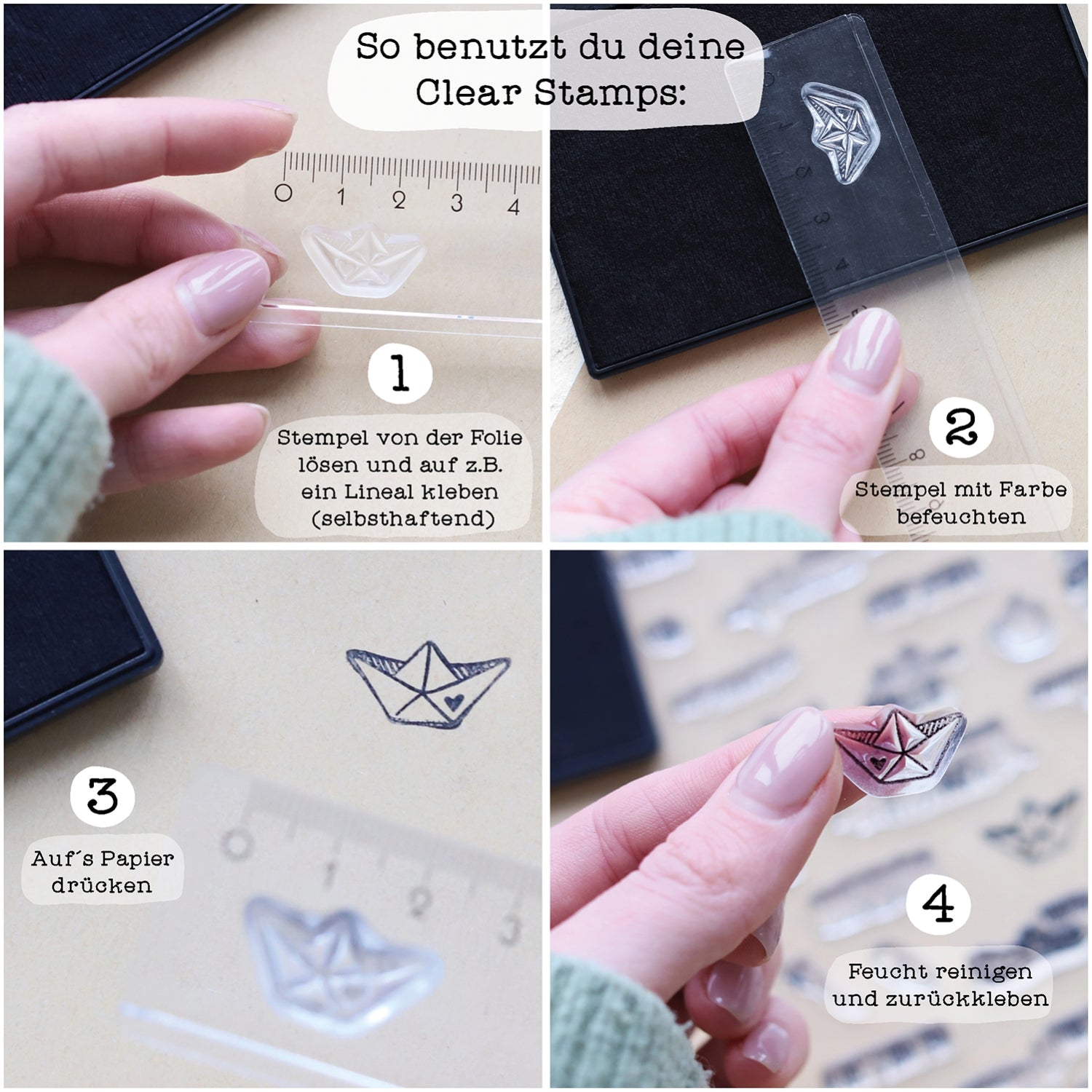 So benutzt du deine Clear Stamps:

0 1 2 3 4

1

Stempel von der Folie lösen und auf z.B. ein Lineal kleben (selbsthaftend)

2

Stempel mit Farbe befeuchten

3

Auf´s Papier drücken

0 1 2 3

4

Feucht reinigen und zurückkleben