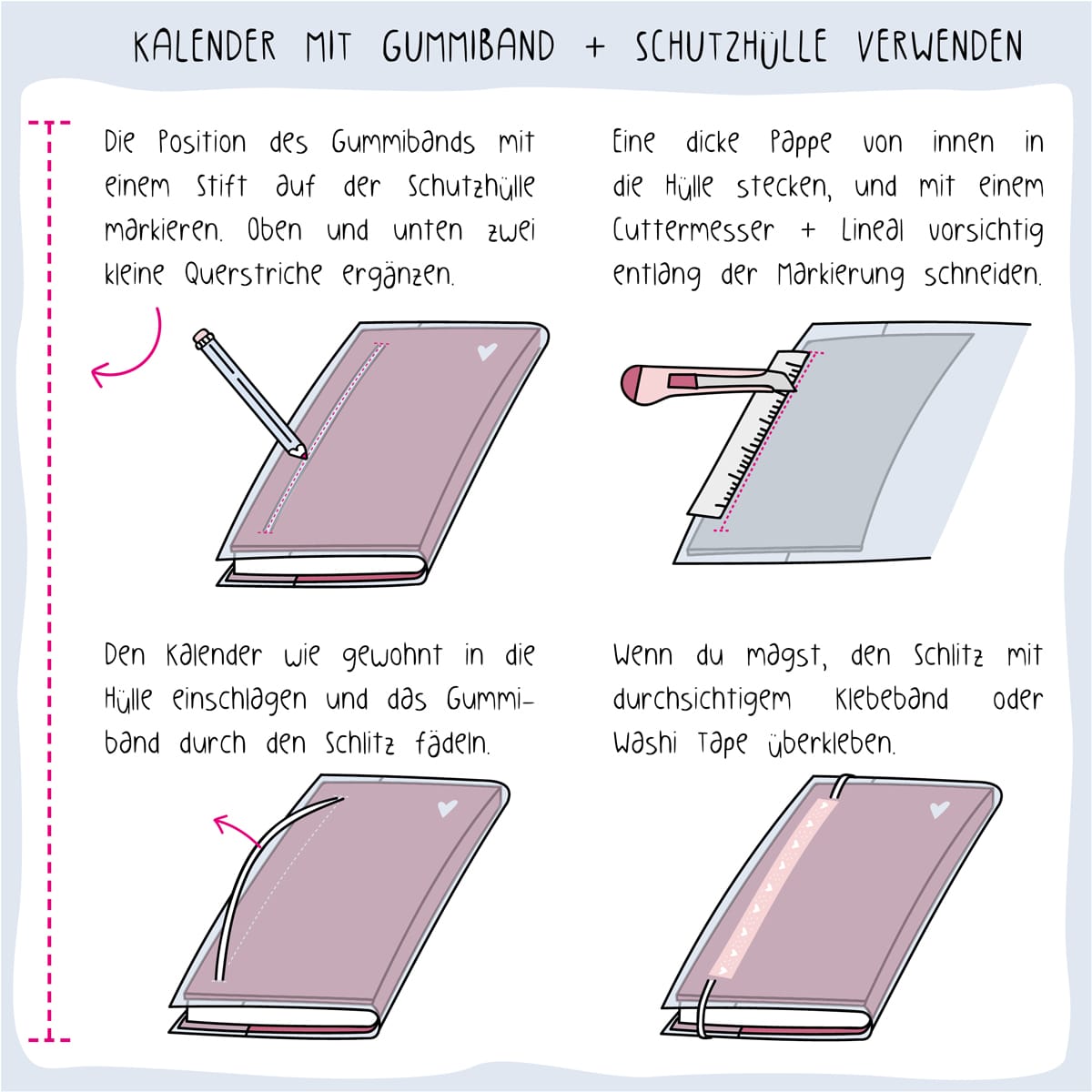 KALENDER MIT GUMMIBAND + SCHUTZHÜLLE VERWENDEN

Die Position des Gummibands mit einem Stift auf der Schutzhülle markieren. Oben und unten zwei kleine Querstriche ergänzen.

Eine dicke Pappe von innen in die Hülle stecken, und mit einem Cuttermesser + Lineal vorsichtig entlang der Markierung schneiden.

Den Kalender wie gewohnt in die Hülle einschlagen und das Gummiband durch den Schlitz fädeln.

Wenn du magst, den Schlitz mit durchsichtigem Klebeband oder Washi Tape überkleben.